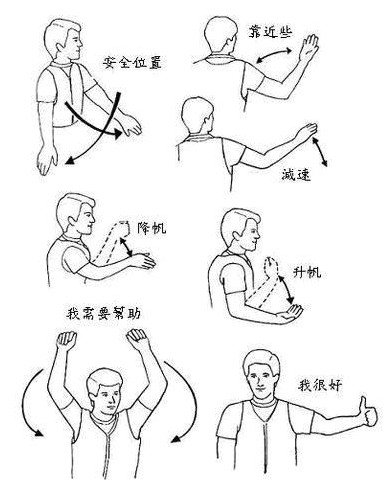 安全位置

靠近些

减速

降帆

升帆

我需要帮助

我很好